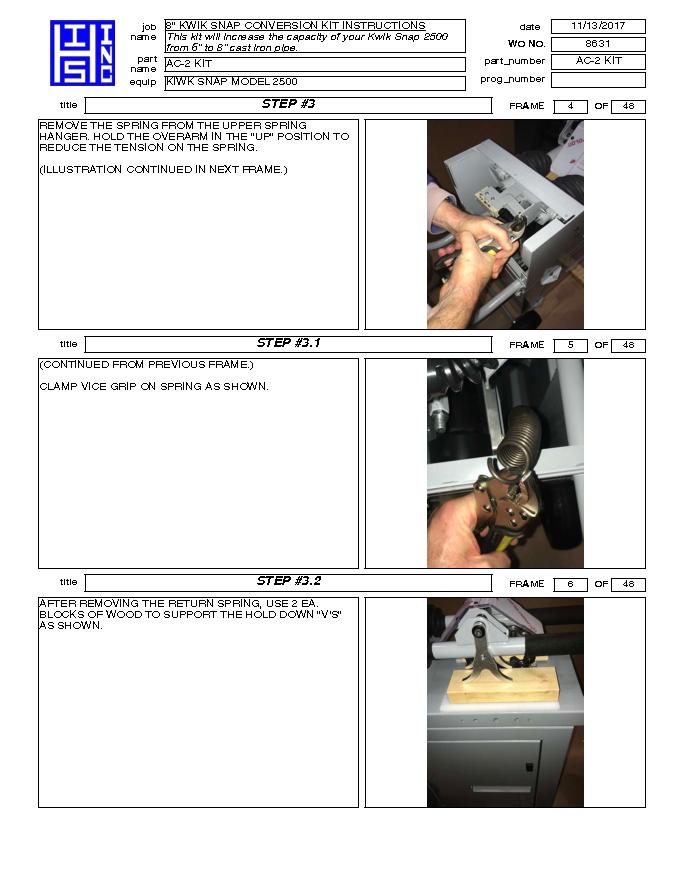 IHS INC

job name 8" KWIK SNAP CONVERSION KIT INSTRUCTIONS
This kit will increase the capacity of your Kwik Snap 2500 from 6" to 8" cast iron pipe.

part name AC-2 KIT

equip KIWK SNAP MODEL 2500

date 11/13/2017

WO NO. 8631

part_number AC-2 KIT

prog_number

title STEP #3

FRAME 4 OF 48

REMOVE THE SPRING FROM THE UPPER SPRING HANGER. HOLD THE OVERARM IN THE "UP" POSITION TO REDUCE THE TENSION ON THE SPRING.

(ILLUSTRATION CONTINUED IN NEXT FRAME.)

title STEP #3.1

FRAME 5 OF 48

(CONTINUED FROM PREVIOUS FRAME.)

CLAMP VICE GRIP ON SPRING AS SHOWN.

title STEP #3.2

FRAME 6 OF 48

AFTER REMOVING THE RETURN SPRING, USE 2 EA. BLOCKS OF WOOD TO SUPPORT THE HOLD DOWN "V'S" AS SHOWN.